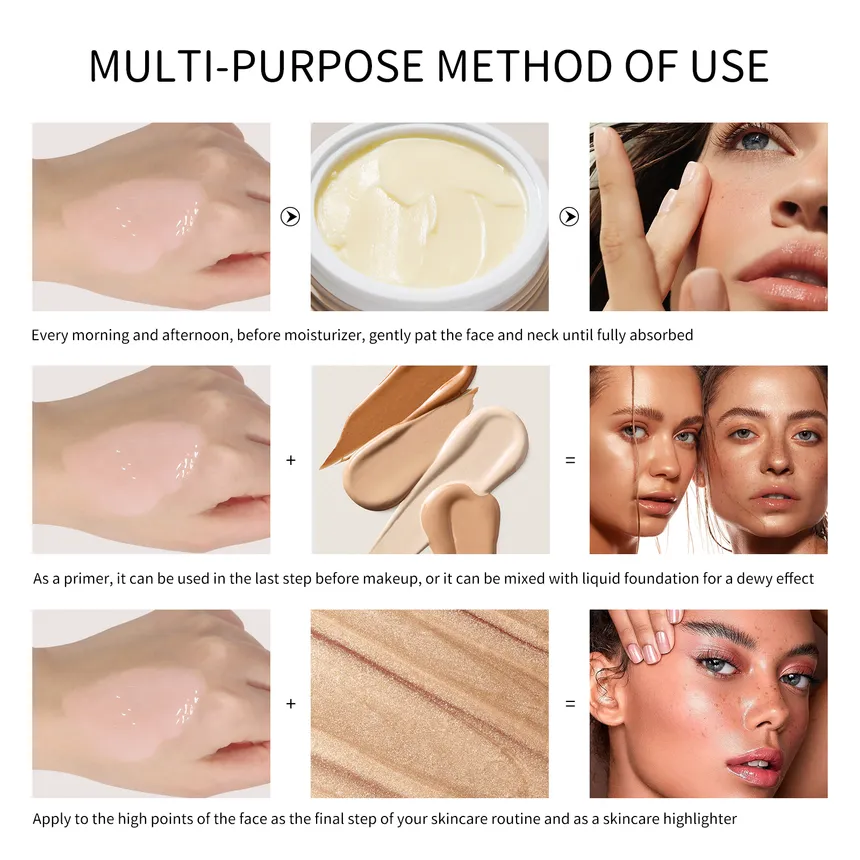 MULTI-PURPOSE METHOD OF USE

Every morning and afternoon, before moisturizer, gently pat the face and neck until fully absorbed

+ =

As a primer, it can be used in the last step before makeup, or it can be mixed with liquid foundation for a dewy effect

+ =

Apply to the high points of the face as the final step of your skincare routine and as a skincare highlighter