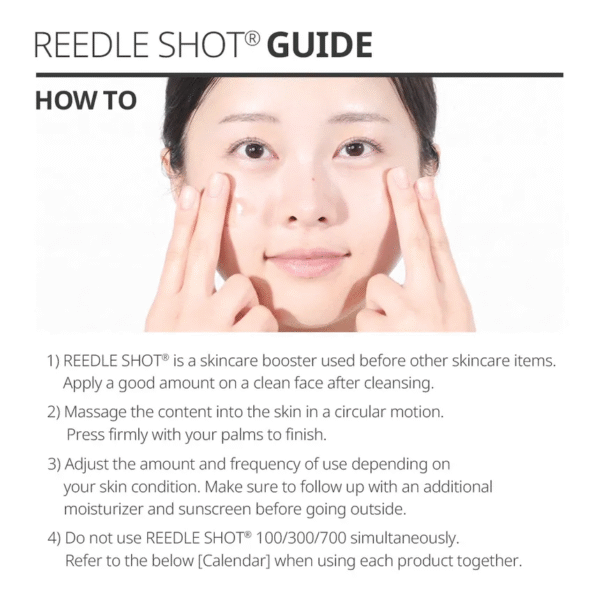 REEDLE SHOT® GUIDE

HOW TO

1) REEDLE SHOT® is a skincare booster used before other skincare items. Apply a good amount on a clean face after cleansing.

2) Massage the content into the skin in a circular motion. Press firmly with your palms to finish.

3) Adjust the amount and frequency of use depending on your skin condition. Make sure to follow up with an additional moisturizer and sunscreen before going outside.

4) Do not use REEDLE SHOT® 100/300/700 simultaneously. Refer to the below [Calendar] when using each product together.