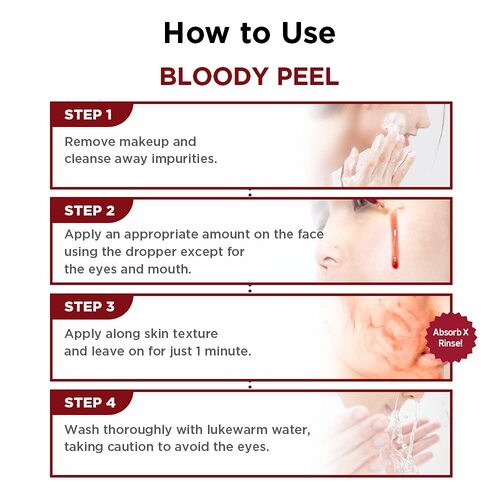 How to Use

BLOODY PEEL

STEP 1

Remove makeup and cleanse away impurities.

STEP 2

Apply an appropriate amount on the face using the dropper except for the eyes and mouth.

STEP 3

Apply along skin texture and leave on for just 1 minute.

Absorb X Rinse!

STEP 4

Wash thoroughly with lukewarm water, taking caution to avoid the eyes.